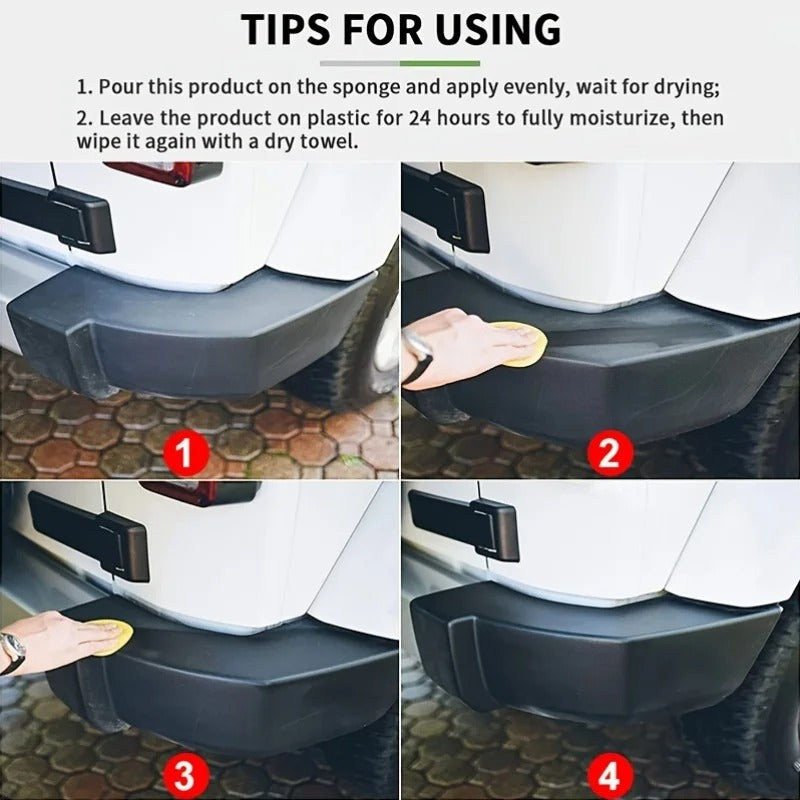 TIPS FOR USING

1. Pour this product on the sponge and apply evenly, wait for drying;
2. Leave the product on plastic for 24 hours to fully moisturize, then wipe it again with a dry towel.

1

2

3

4